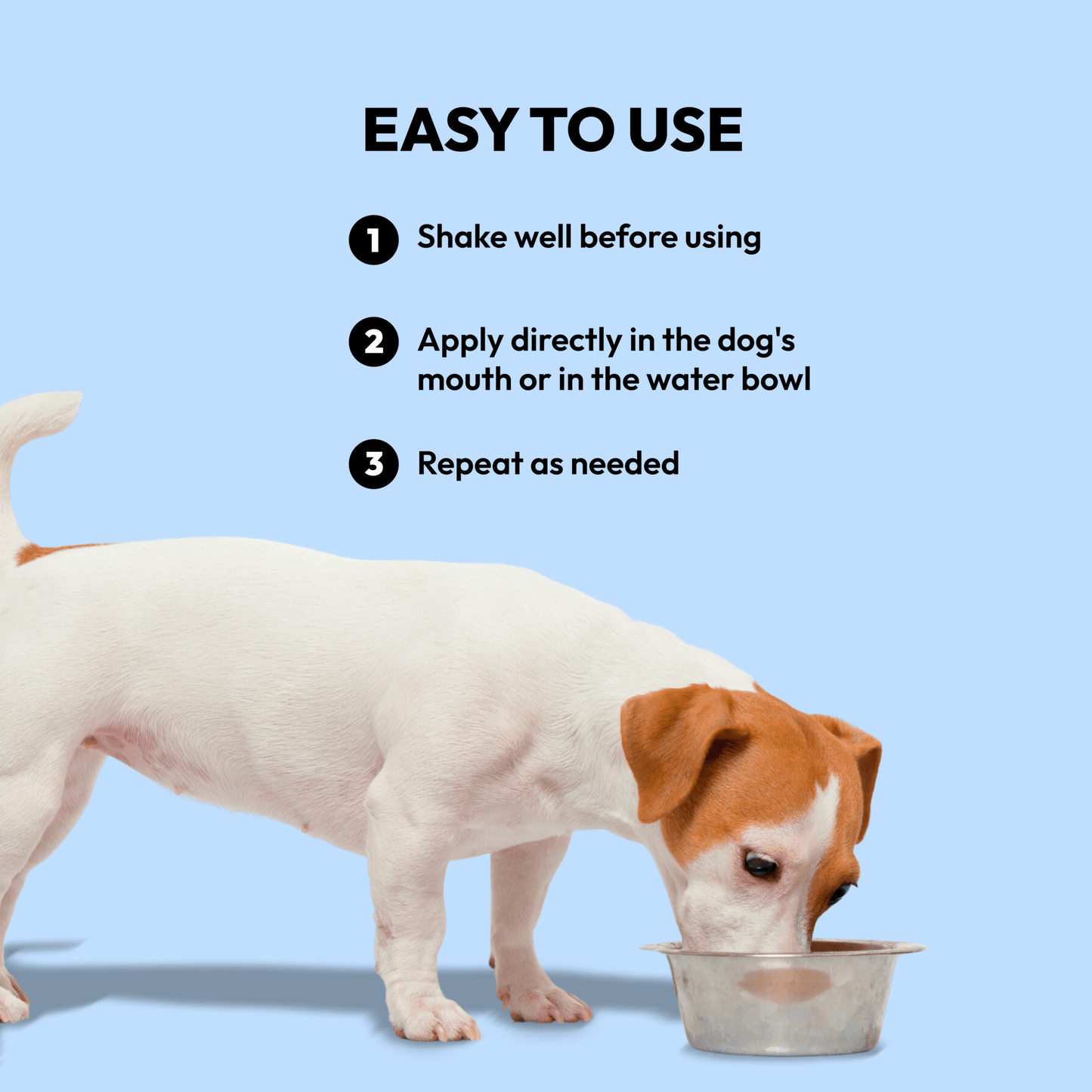 EASY TO USE

1 Shake well before using

2 Apply directly in the dog's mouth or in the water bowl

3 Repeat as needed